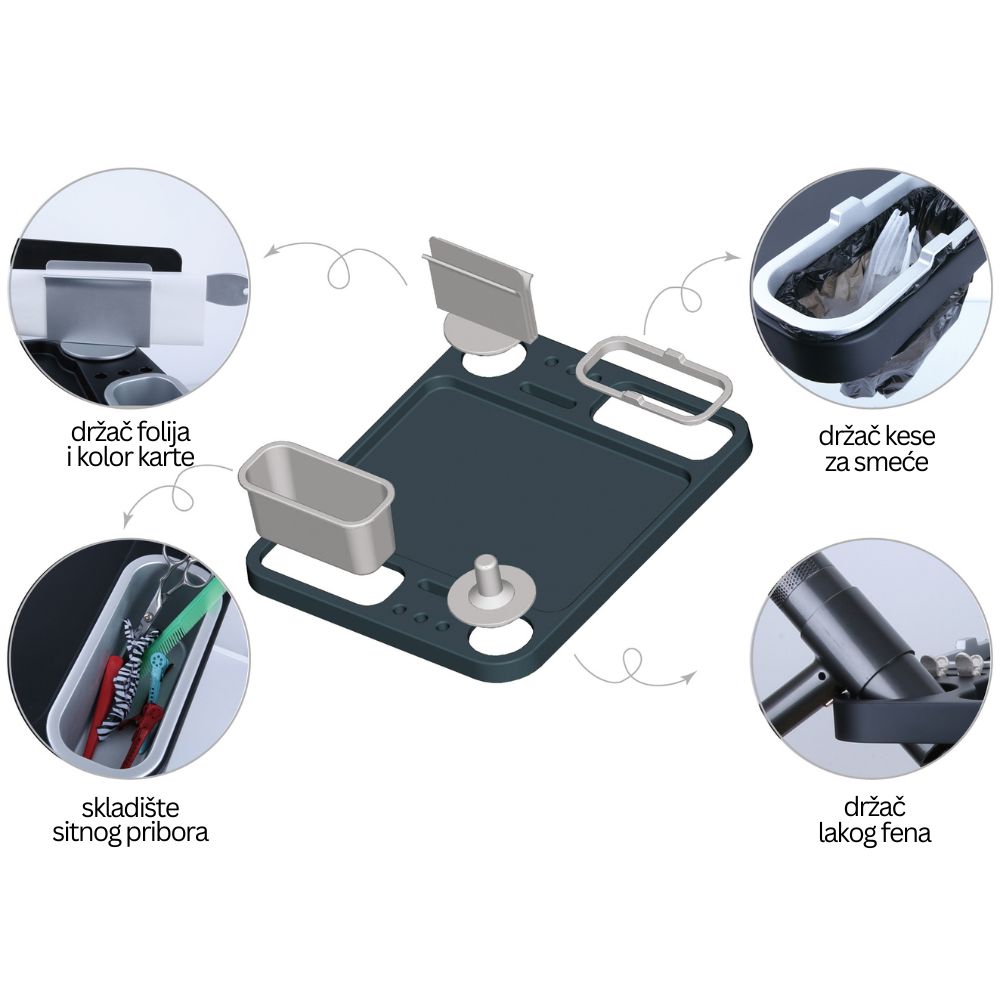 držač folija
i kolor karte

držač kese
za smeće

skladište
sitnog pribora

držač
lakog fena